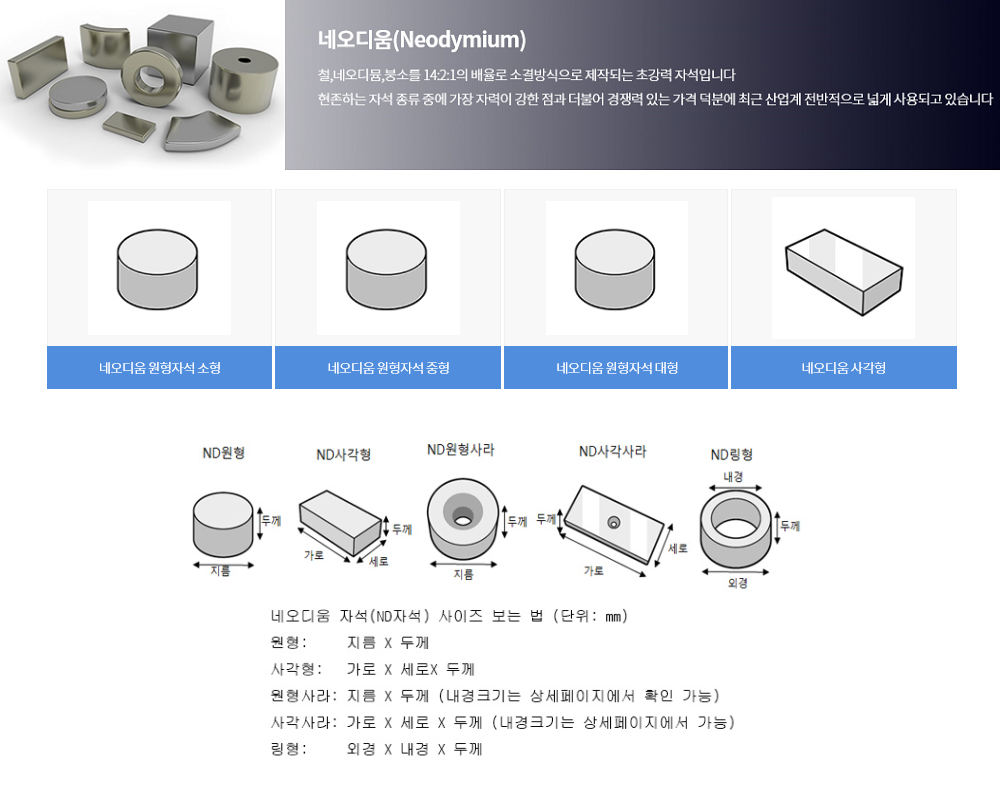 네오디움(Neodymium)

철,네오디뮴,붕소를 14:2:1의 배율로 소결방식으로 제작되는 초강력 자석입니다
현존하는 자석 종류 중에 가장 자력이 강한 점과 더불어 경쟁력 있는 가격 덕분에 최근 산업계 전반적으로 넓게 사용되고 있습니다

네오디움 원형자석 소형

네오디움 원형자석 중형

네오디움 원형자석 대형

네오디움 사각형

ND원형

두께

지름

ND사각형

두께

가로

세로

ND원형사라

두께

지름

ND사각사라

두께

가로

세로

ND링형

내경

두께

외경

네오디움 자석(ND자석) 사이즈 보는 법 (단위: mm)
원형: 지름 X 두께
사각형: 가로 X 세로X 두께
원형사라: 지름 X 두께 (내경크기는 상세페이지에서 확인 가능)
사각사라: 가로 X 세로 X 두께 (내경크기는 상세페이지에서 가능)
링형: 외경 X 내경 X 두께